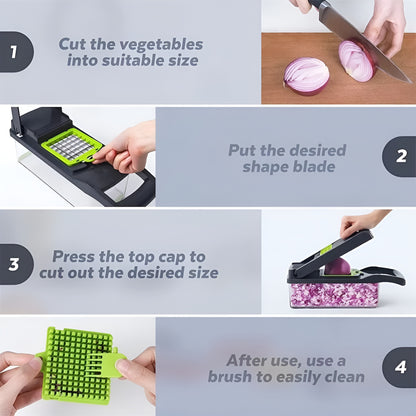 1
Cut the vegetables into suitable size

Put the desired shape blade
2

3
Press the top cap to cut out the desired size

After use, use a brush to easily clean
4