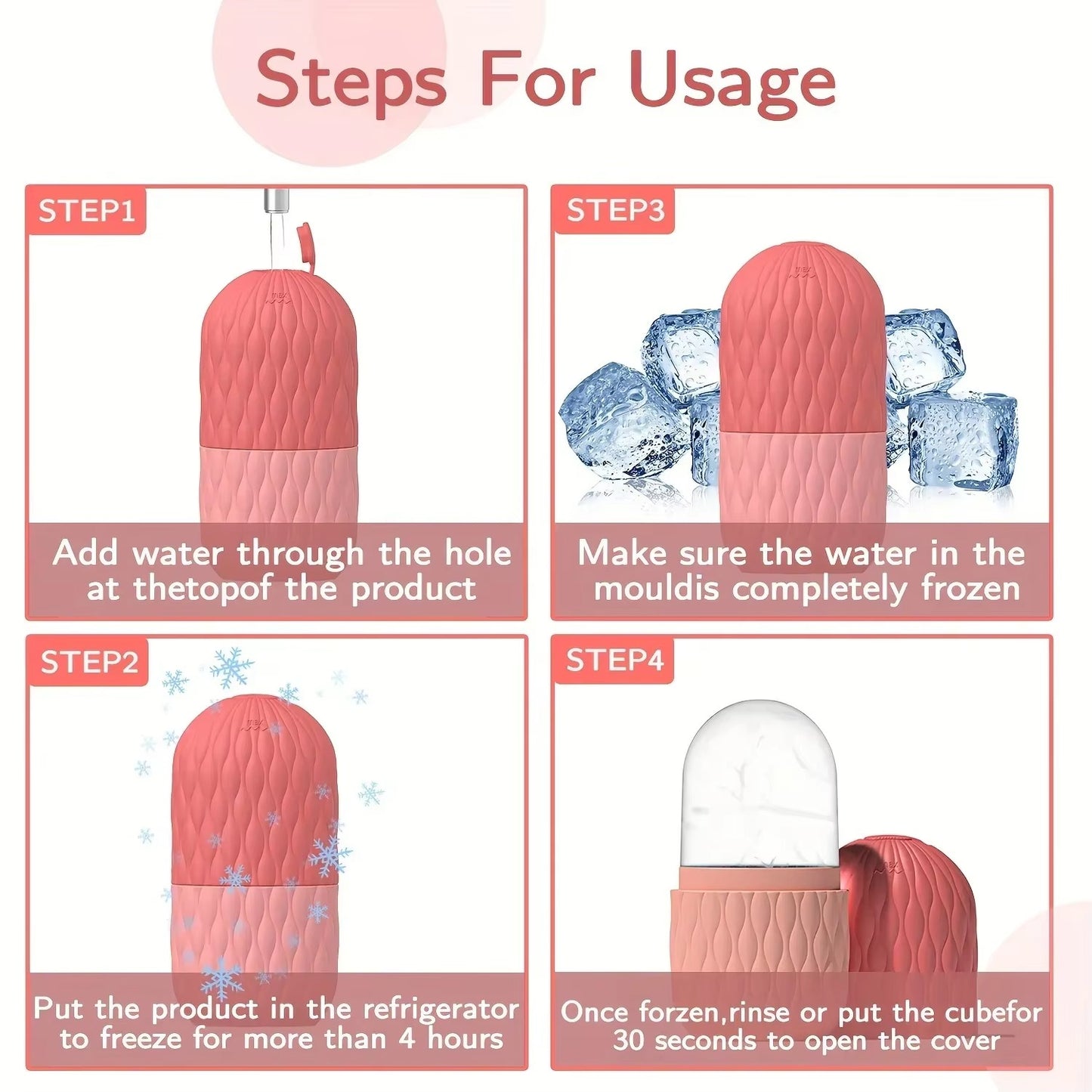 Steps For Usage

STEP1

Add water through the hole at thetopof the product

STEP3

Make sure the water in the mouldis completely frozen

STEP2

Put the product in the refrigerator to freeze for more than 4 hours

STEP4

Once forzen,rinse or put the cubefor 30 seconds to open the cover