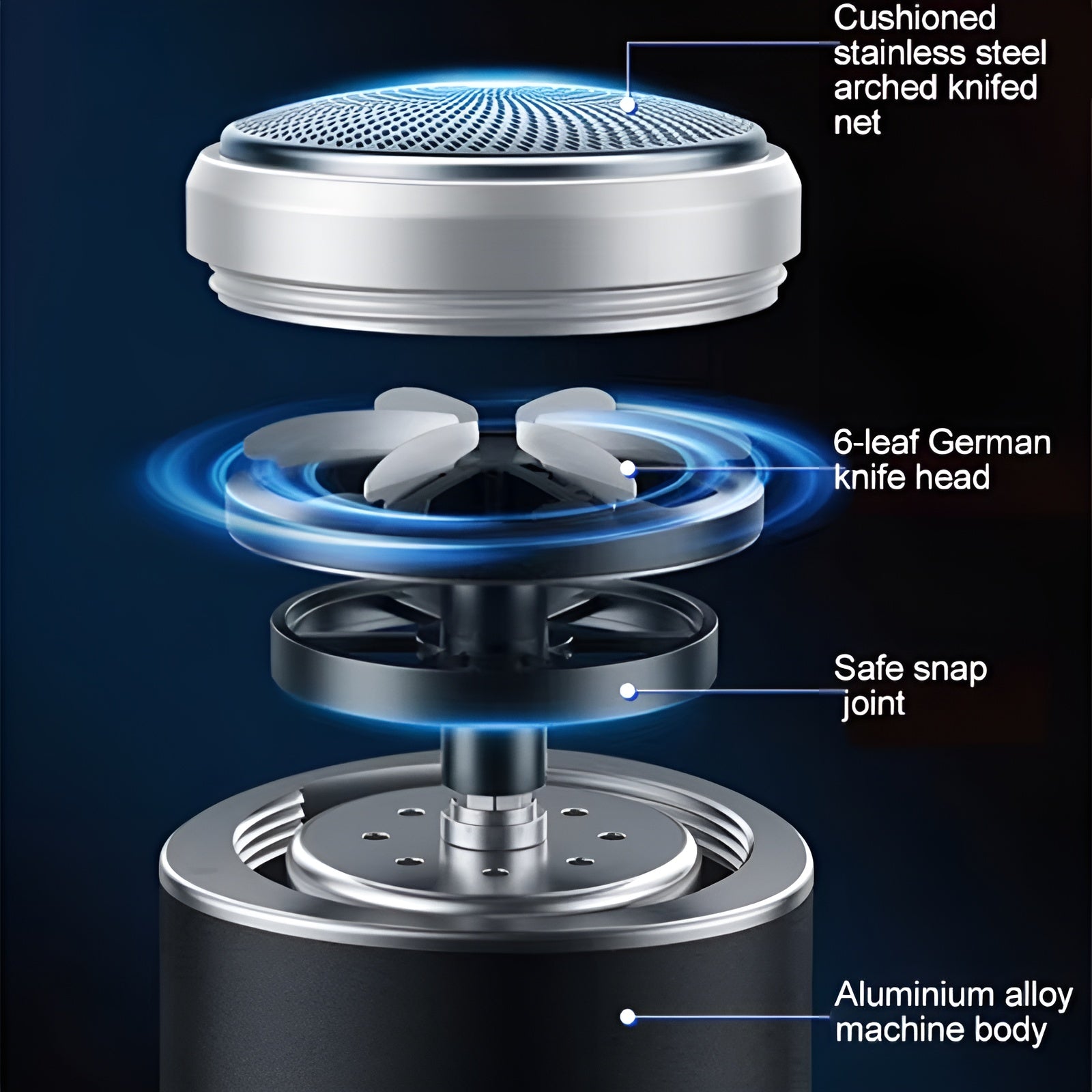 Cushioned stainless steel arched knifed net

6-leaf German knife head

Safe snap joint

Aluminium alloy machine body