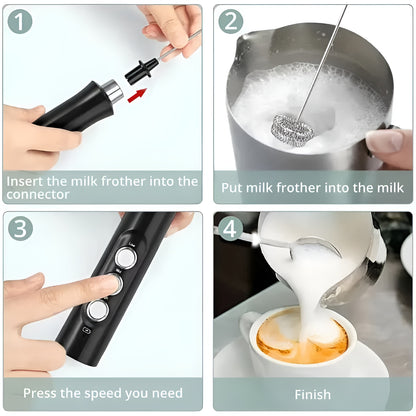 1

Insert the milk frother into the connector

2

Put milk frother into the milk

3

Press the speed you need

4

Finish