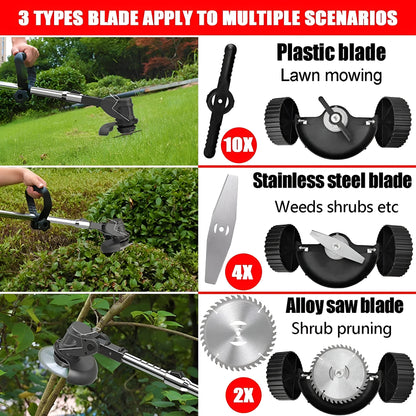 3 TYPES BLADE APPLY TO MULTIPLE SCENARIOS

Plastic blade
Lawn mowing
10X

Stainless steel blade
Weeds shrubs etc
4X

Alloy saw blade
Shrub pruning
2X