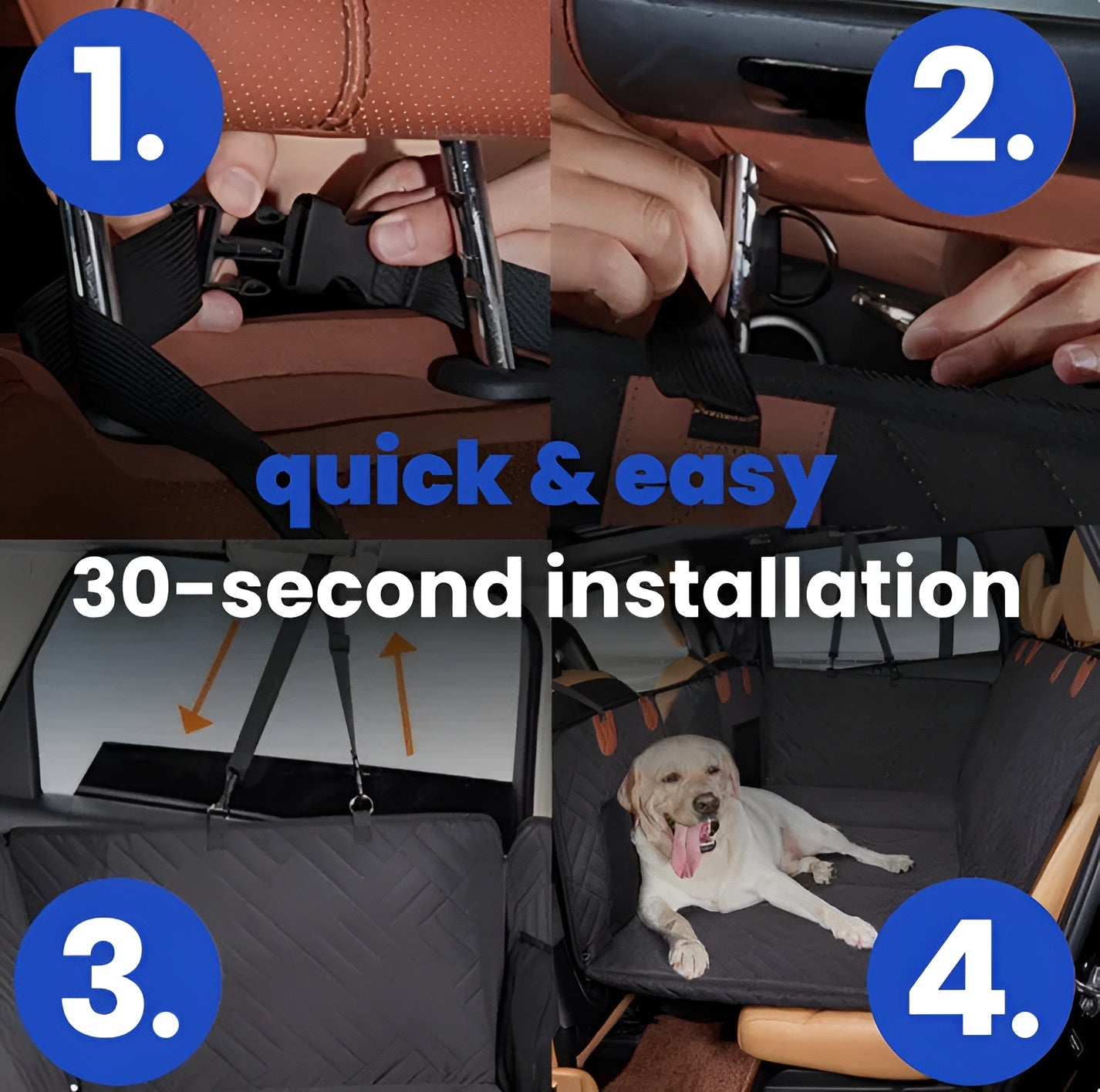 1.

2.

quick & easy

30-second installation

3.

4.