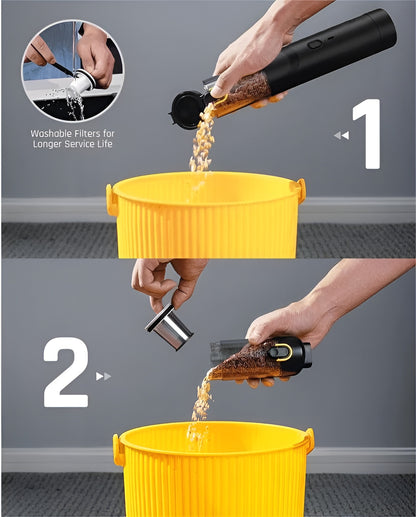 Washable Filters for Longer Service Life

1

2