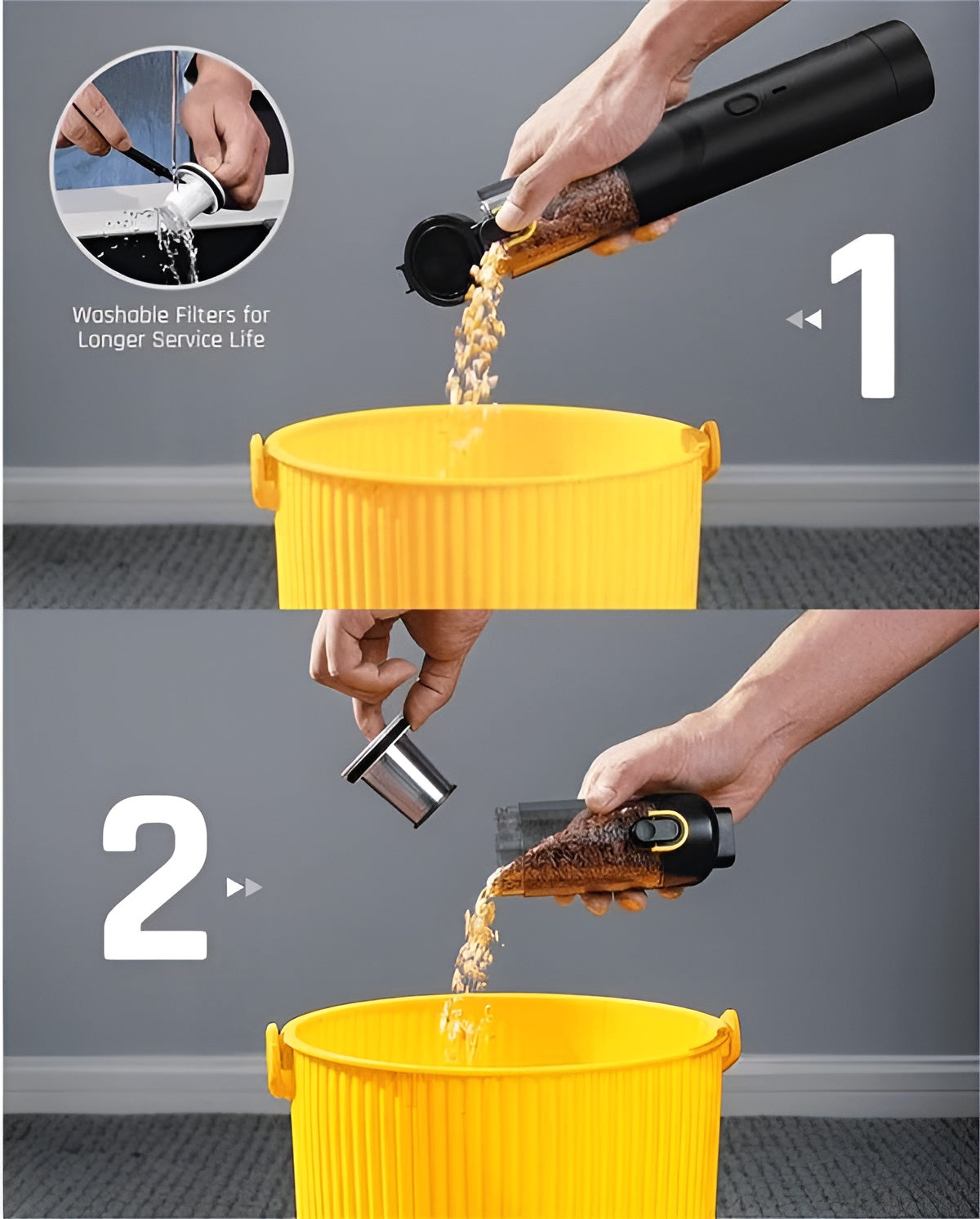 Washable Filters for Longer Service Life

1

2