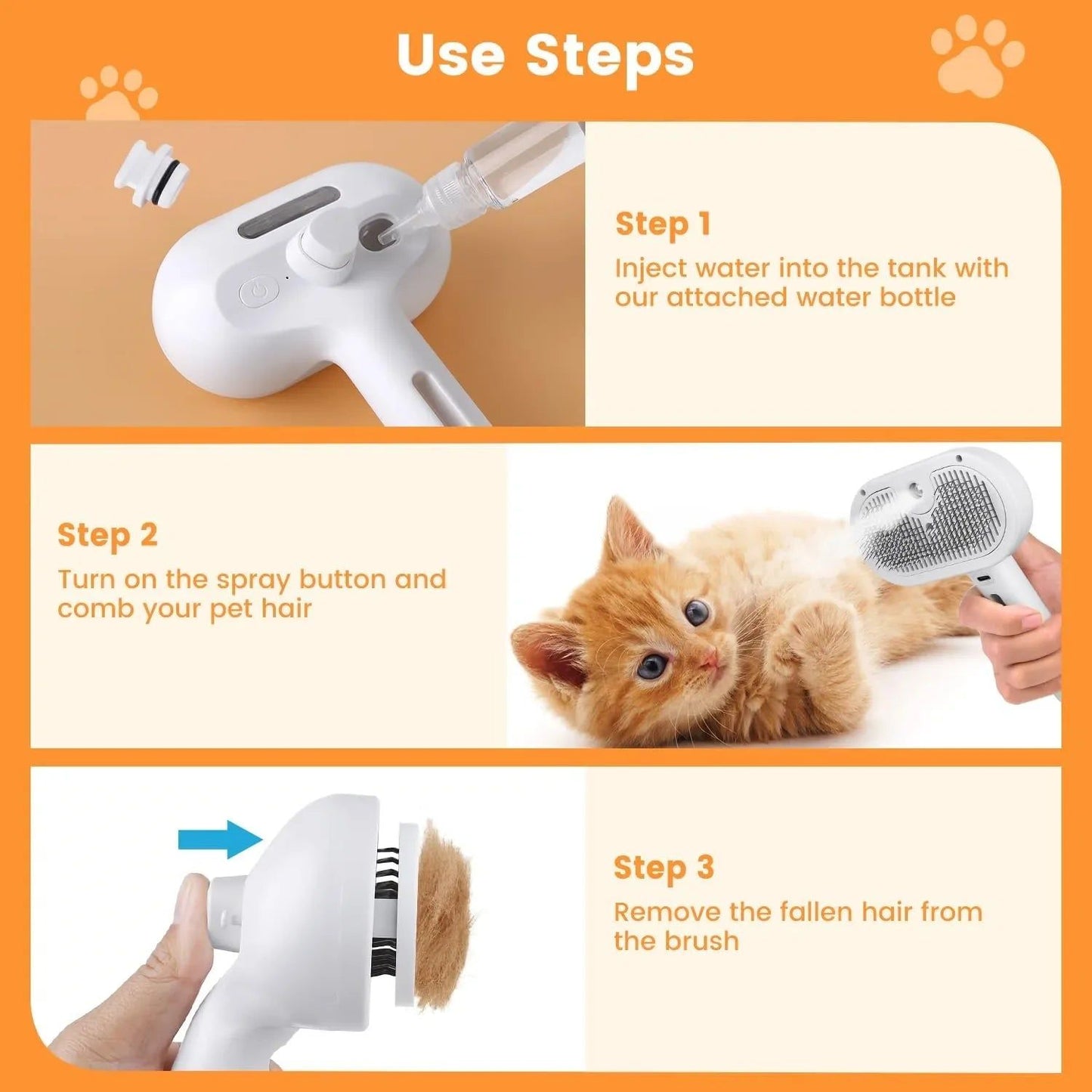 Use Steps

Step 1
Inject water into the tank with our attached water bottle

Step 2
Turn on the spray button and comb your pet hair

Step 3
Remove the fallen hair from the brush