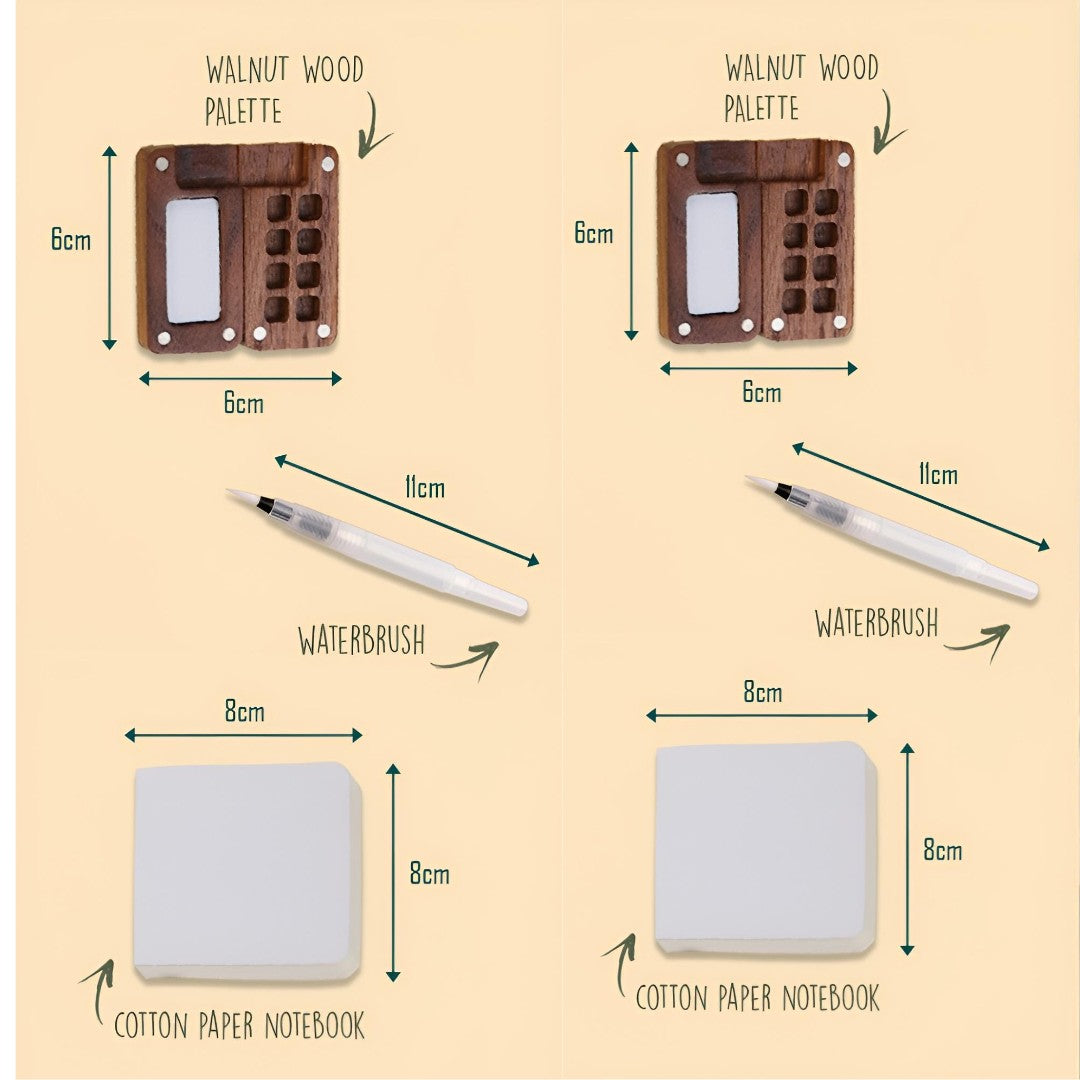 WALNUT WOOD PALETTE

6cm

6cm

11cm

WATERBRUSH

8cm

8cm

COTTON PAPER NOTEBOOK

WALNUT WOOD PALETTE

6cm

6cm

11cm

WATERBRUSH

8cm

8cm

COTTON PAPER NOTEBOOK